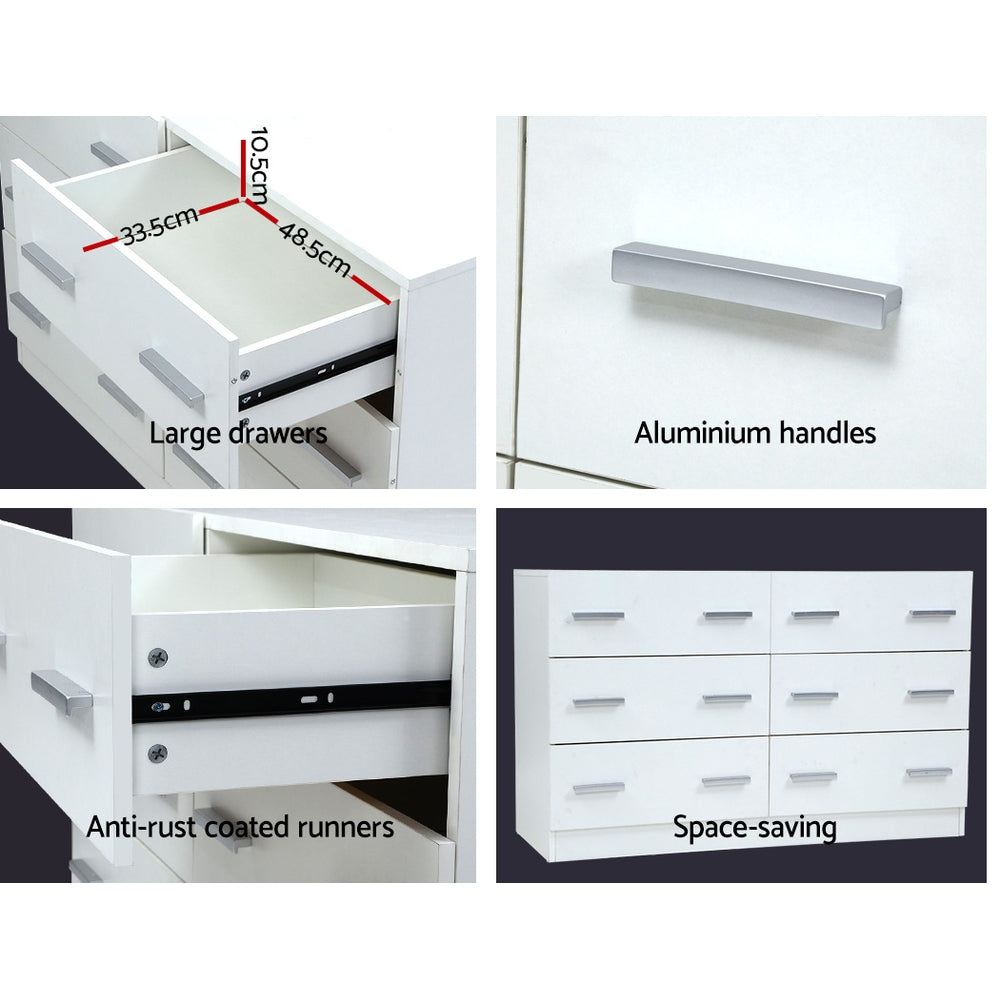 10.5cm
33.5cm
48.5cm
Large drawers

Aluminium handles

Anti-rust coated runners

Space-saving